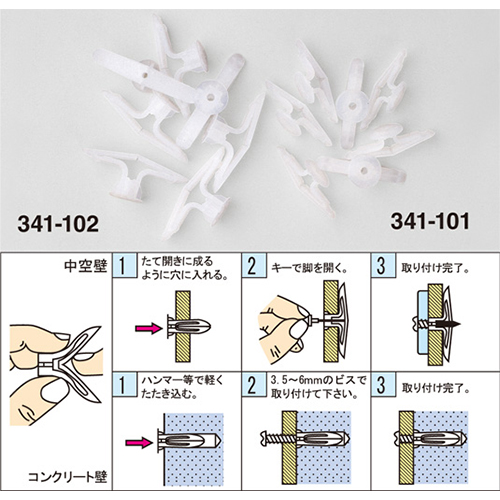 341-102

341-101

中空壁

1 たて開きに成るように穴に入れる。

2 キーで脚を開く。

3 取り付け完了。

1 ハンマー等で軽くたたき込む。

2 3.5～6mmのビスで取り付けて下さい。

3 取り付け完了。

コンクリート壁