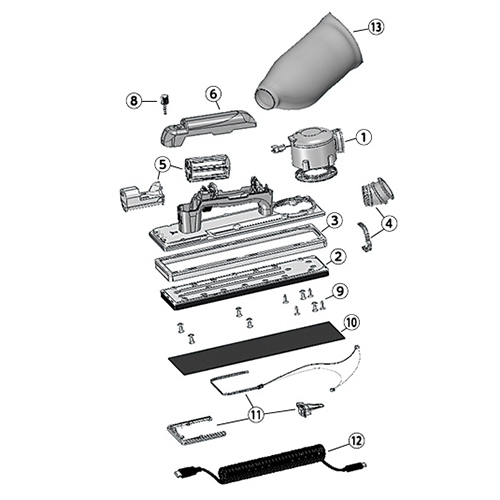 13
8
6
1
5
4
3
2
9
10
11
12