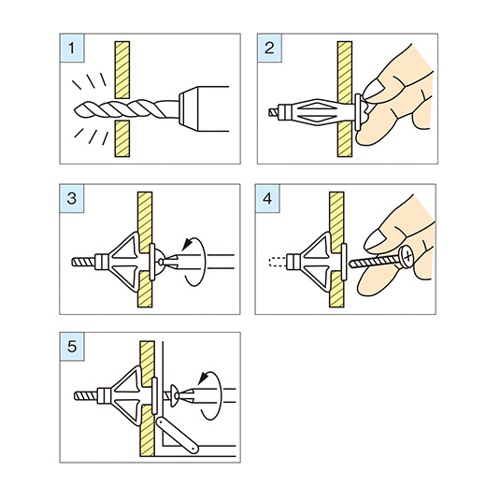 1

2

3

4

5